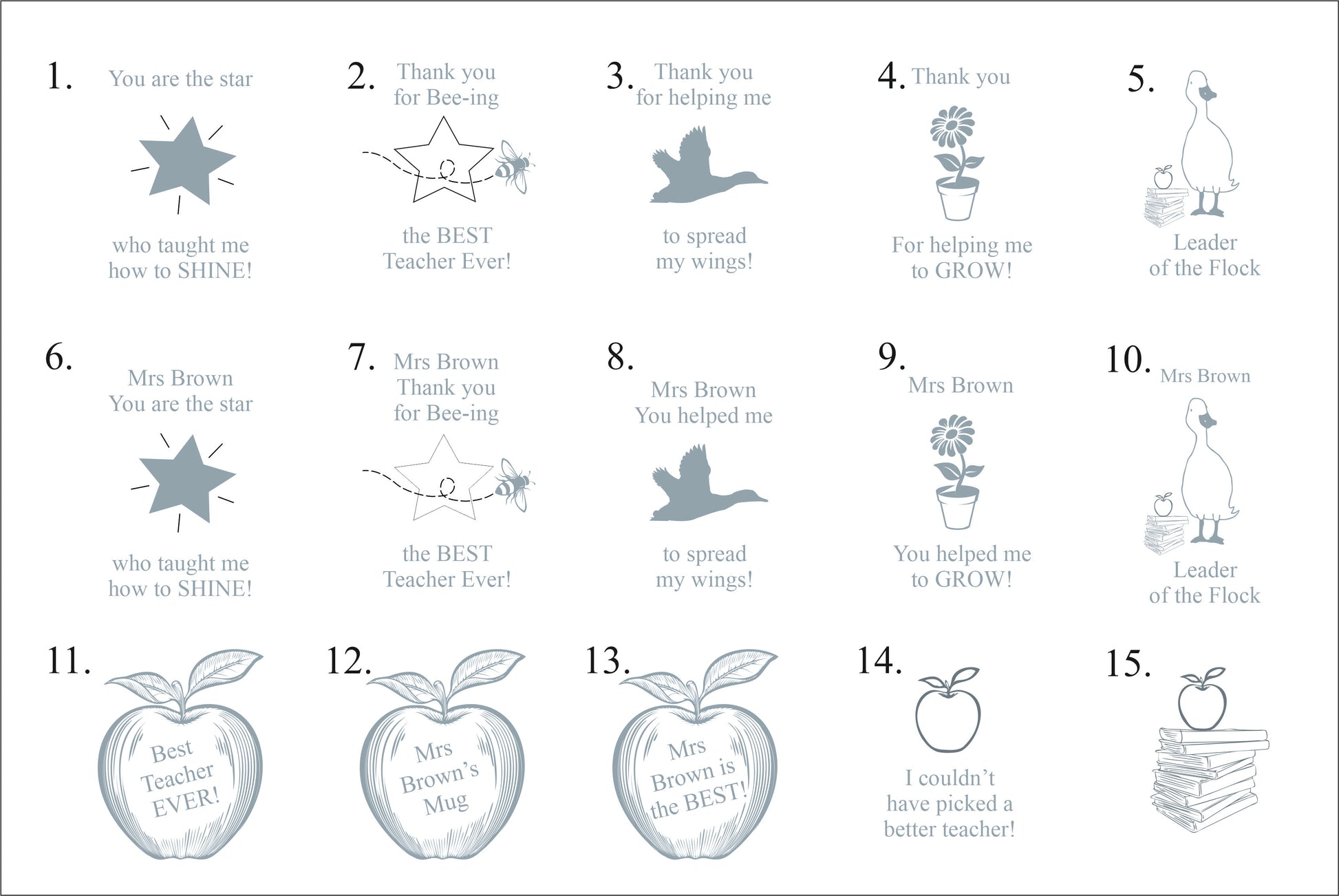 1. You are the star

who taught me how to SHINE!

2. Thank you for Bee-ing

the BEST Teacher Ever!

3. Thank you for helping me

to spread my wings!

4. Thank you

For helping me to GROW!

5. Leader of the Flock

6. Mrs Brown You are the star

who taught me how to SHINE!

7. Mrs Brown Thank you for Bee-ing

the BEST Teacher Ever!

8. Mrs Brown You helped me

to spread my wings!

9. Mrs Brown

You helped me to GROW!

10. Mrs Brown

Leader of the Flock

11. Best Teacher EVER!

12. Mrs Brown's Mug

13. Mrs Brown is the BEST!

14. I couldn't have picked a better teacher!

15.